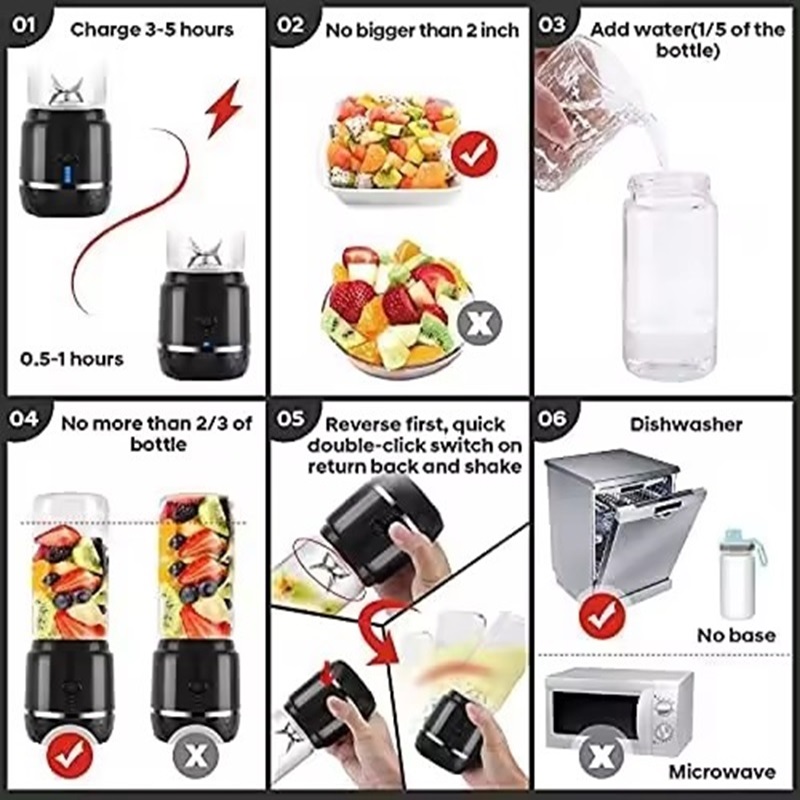 01 Charge 3-5 hours

0.5-1 hours

02 No bigger than 2 inch

03 Add water(1/5 of the bottle)

04 No more than 2/3 of bottle

05 Reverse first, quick double-click switch on return back and shake

06 Dishwasher

No base

Microwave